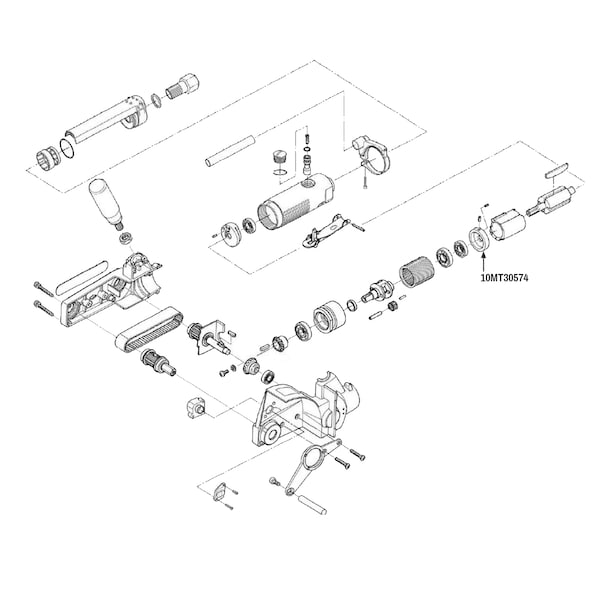 10MT30574